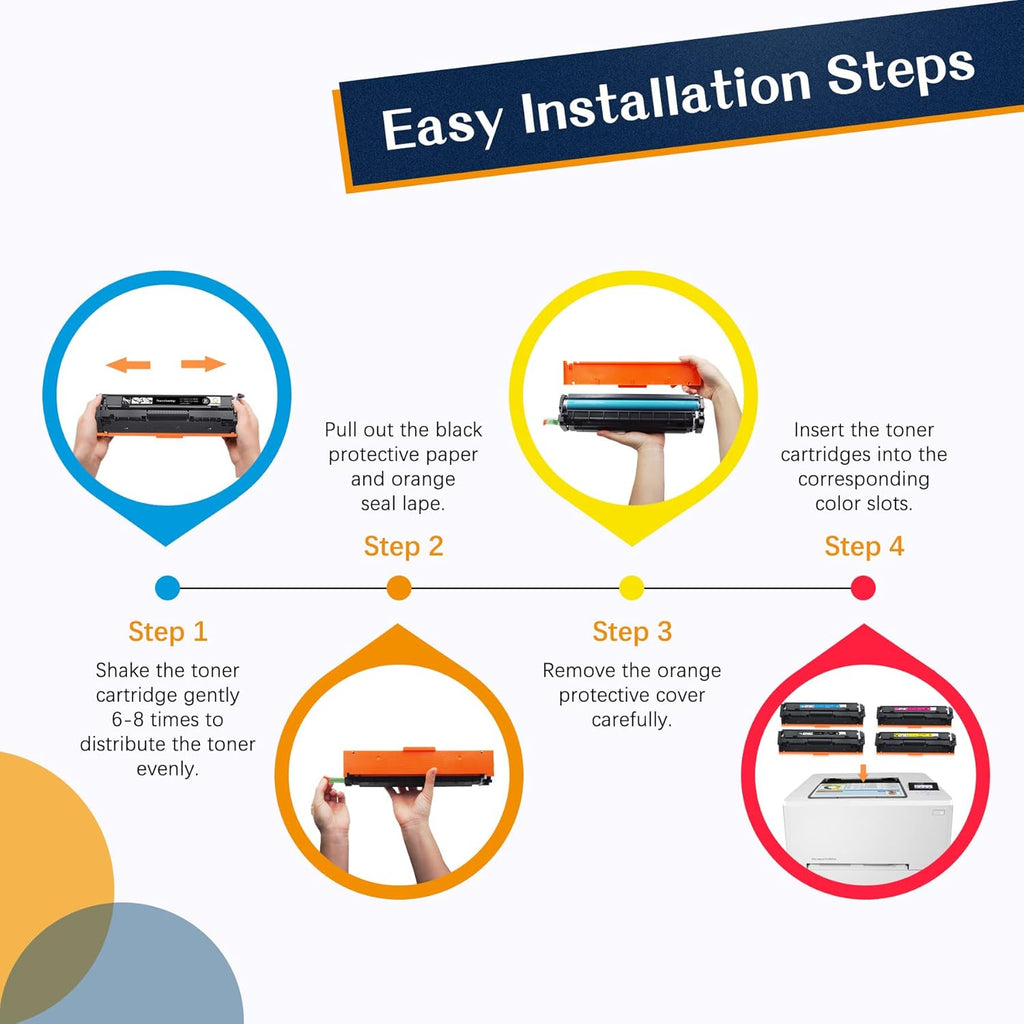 Easy Installation Steps

Step 1
Shake the toner cartridge gently 6-8 times to distribute the toner evenly.

Pull out the black protective paper and orange seal lape.
Step 2

Step 3
Remove the orange protective cover carefully.

Insert the toner cartridges into the corresponding color slots.
Step 4