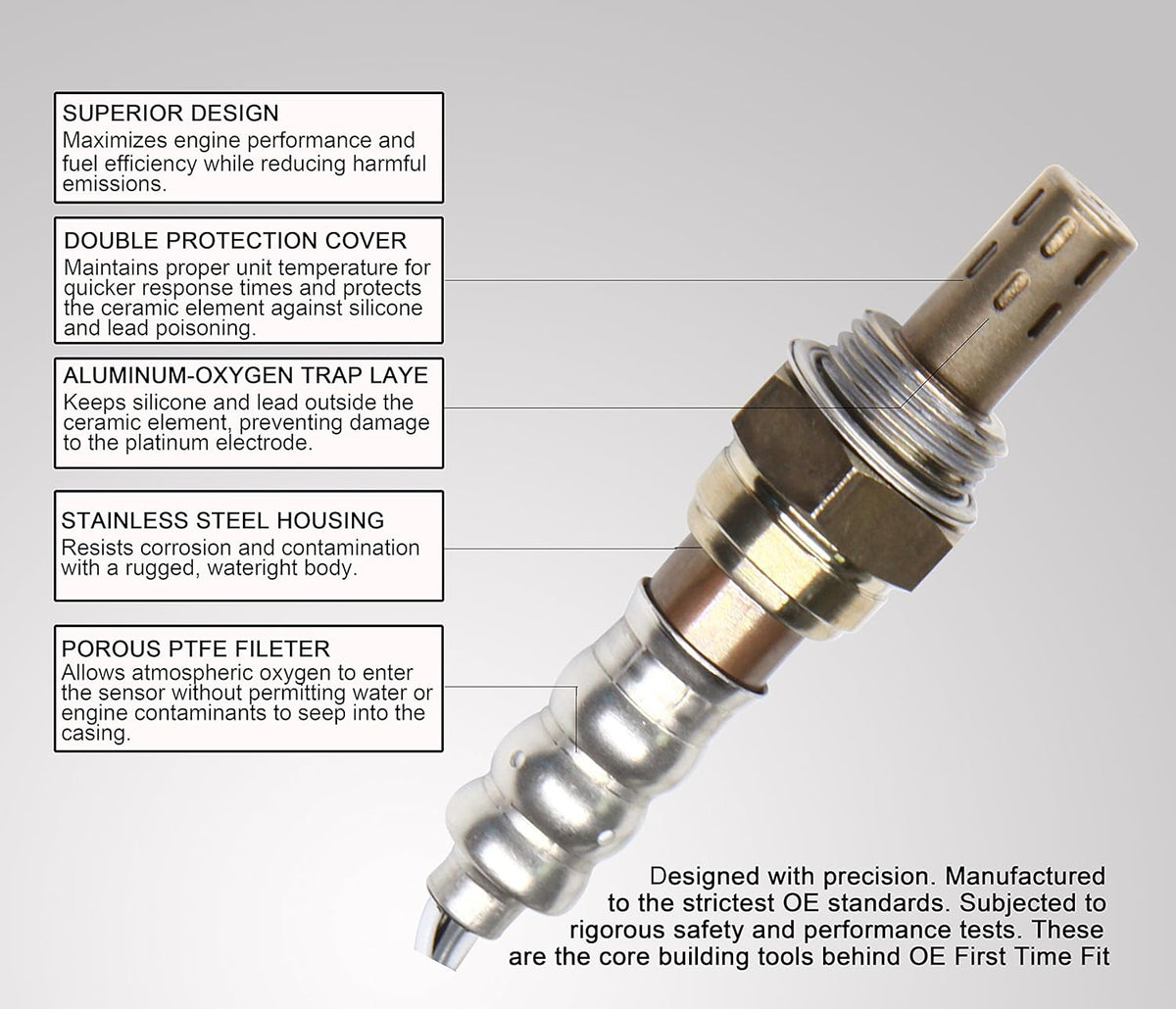 SUPERIOR DESIGN
Maximizes engine performance and fuel efficiency while reducing harmful emissions.

DOUBLE PROTECTION COVER
Maintains proper unit temperature for quicker response times and protects the ceramic element against silicone and lead poisoning.

ALUMINUM-OXYGEN TRAP LAYE
Keeps silicone and lead outside the ceramic element, preventing damage to the platinum electrode.

STAINLESS STEEL HOUSING
Resists corrosion and contamination with a rugged, wateright body.

POROUS PTFE FILETER
Allows atmospheric oxygen to enter the sensor without permitting water or engine contaminants to seep into the casing.

Designed with precision. Manufactured to the strictest OE standards. Subjected to rigorous safety and performance tests. These are the core building tools behind OE First Time Fit